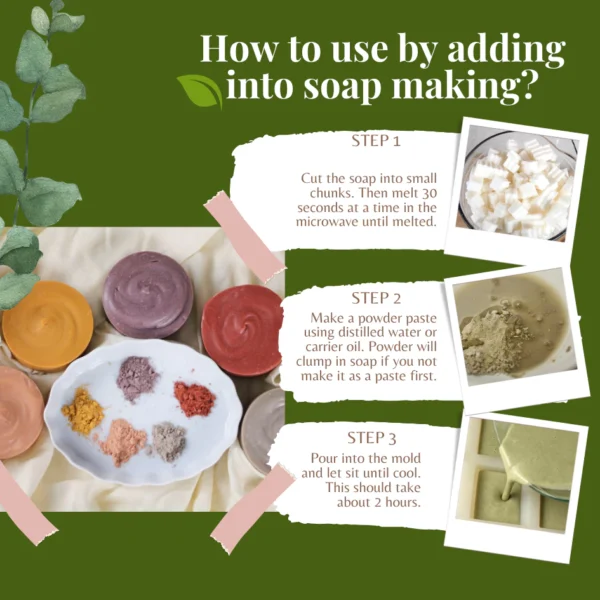 How to use by adding into soap making?

STEP 1

Cut the soap into small chunks. Then melt 30 seconds at a time in the microwave until melted.

STEP 2

Make a powder paste using distilled water or carrier oil. Powder will clump in soap if you not make it as a paste first.

STEP 3

Pour into the mold and let sit until cool. This should take about 2 hours.