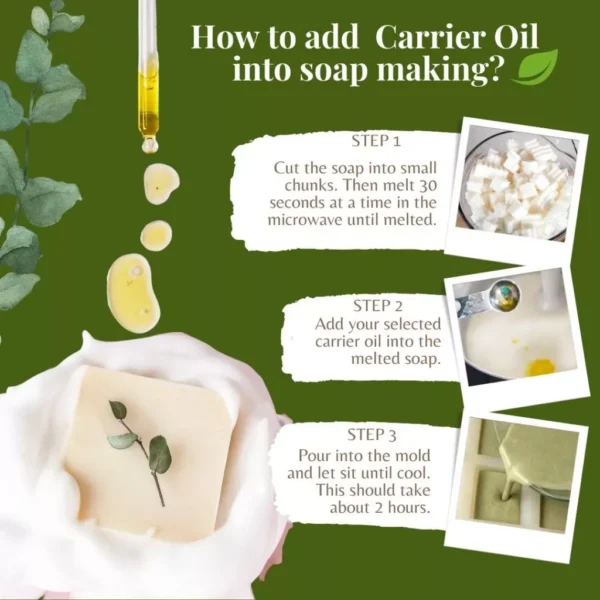 How to add Carrier Oil into soap making?

STEP 1

Cut the soap into small chunks. Then melt 30 seconds at a time in the microwave until melted.

STEP 2

Add your selected carrier oil into the melted soap.

STEP 3

Pour into the mold and let sit until cool. This should take about 2 hours.